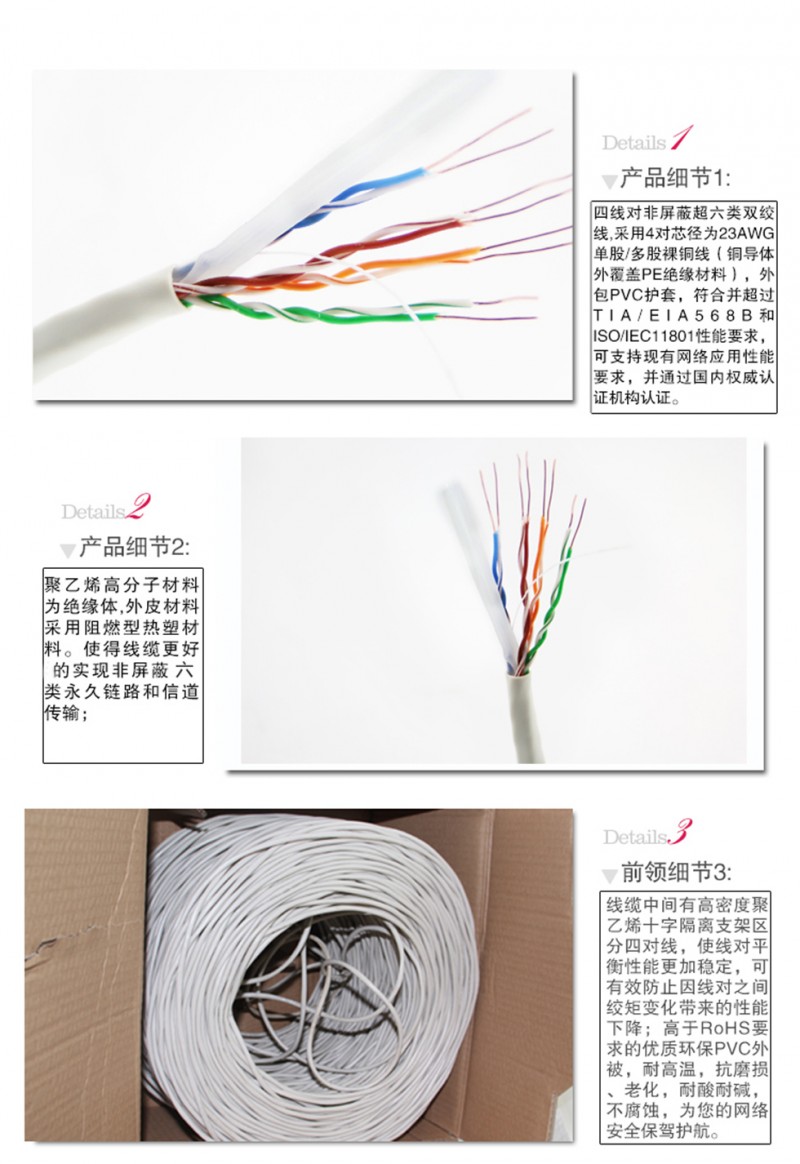 Details 1

产品细节1:

四线对非屏蔽超六类双绞线,采用4对芯径为23AWG单股/多股裸铜线（铜导体外覆盖PE绝缘材料），外包PVC护套，符合并超过TIA/EIA568B和ISO/IEC11801性能要求，可支持现有网络应用性能要求，并通过国内权威认证机构认证。

Details 2

产品细节2:

聚乙烯高分子材料为绝缘体,外皮材料采用阻燃型热塑材料。使得线缆更好的实现非屏蔽 六类永久链路和信道传输;

Details 3

前领细节3:

线缆中间有高密度聚乙烯十字隔离支架区分四对线，使线对平衡性能更加稳定，可有效防止因线对之间绞矩变化带来的性能下降；高于RoHS要求的优质环保PVC外被，耐高温，抗磨损、老化，耐酸耐碱，不腐蚀，为您的网络安全保驾护航。